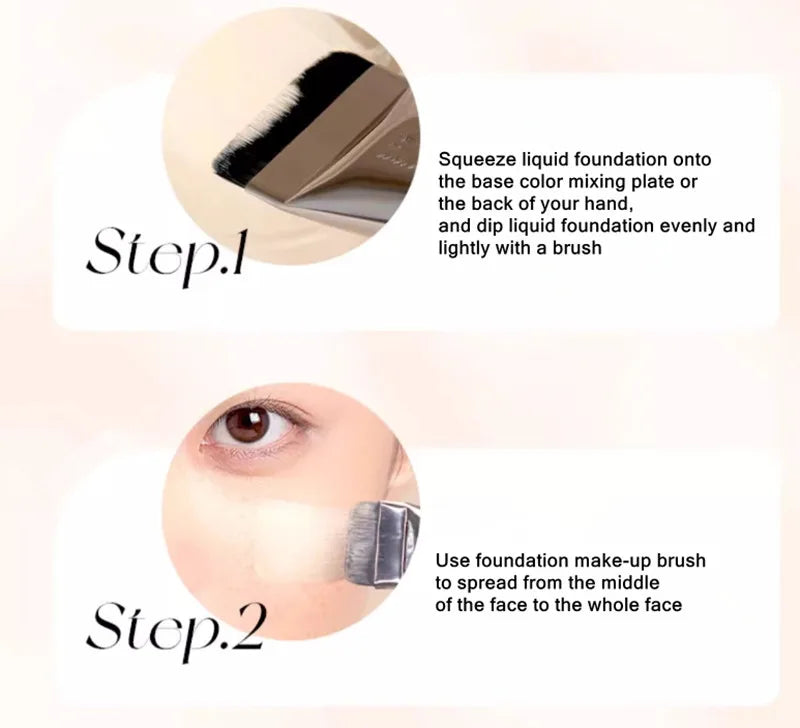 Step.1

Squeeze liquid foundation onto the base color mixing plate or the back of your hand, and dip liquid foundation evenly and lightly with a brush

Step.2

Use foundation make-up brush to spread from the middle of the face to the whole face